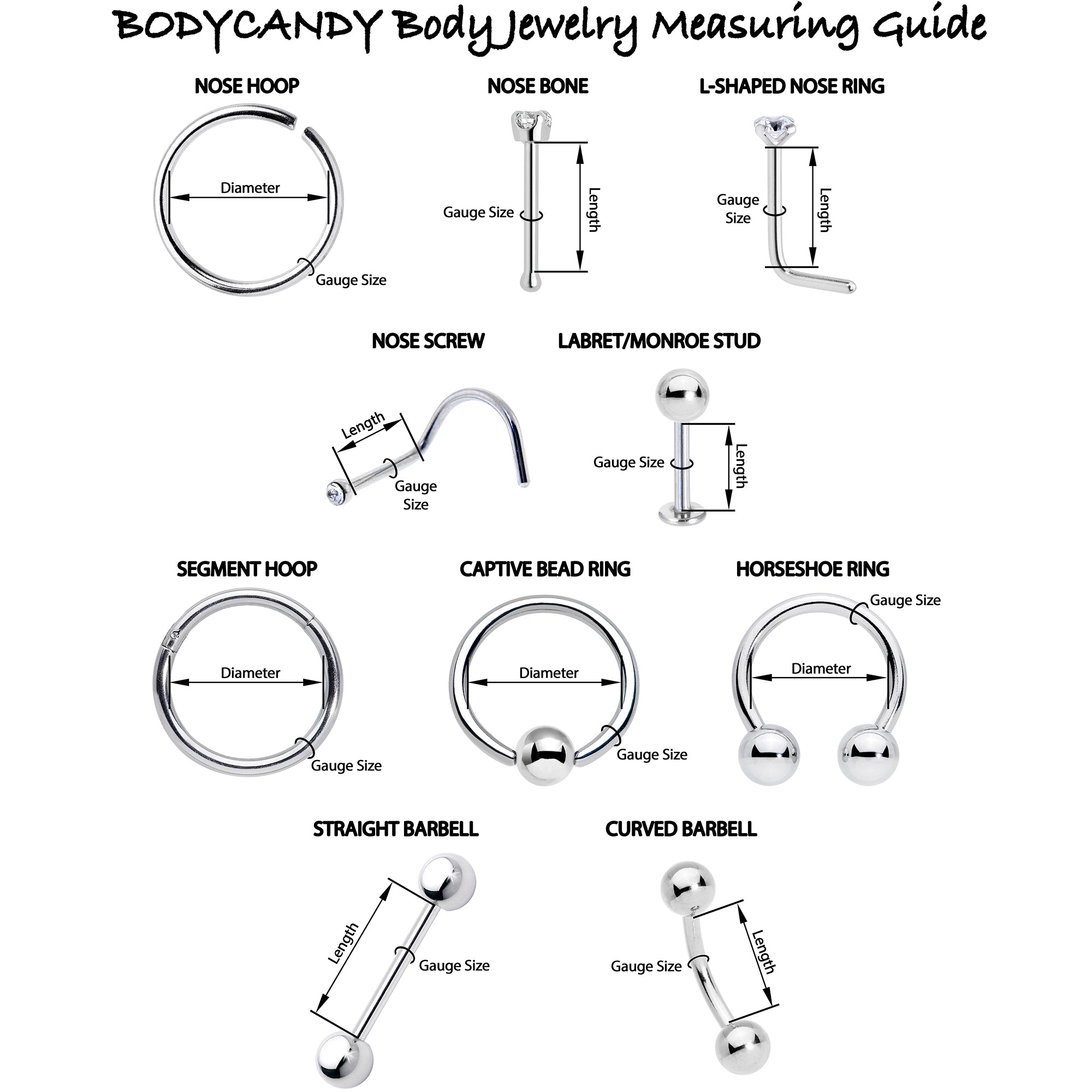 BODYCANDY Body Jewelry Measuring Guide

NOSE HOOP

Diameter

Gauge Size

NOSE BONE

Gauge Size

Length

L-SHAPED NOSE RING

Gauge Size

Length

NOSE SCREW

Length

Gauge Size

LABRET/MONROE STUD

Gauge Size

Length

SEGMENT HOOP

Diameter

Gauge Size

CAPTIVE BEAD RING

Diameter

Gauge Size

HORSESHOE RING

Gauge Size

Diameter

STRAIGHT BARBELL

Length

Gauge Size

CURVED BARBELL

Gauge Size

Length